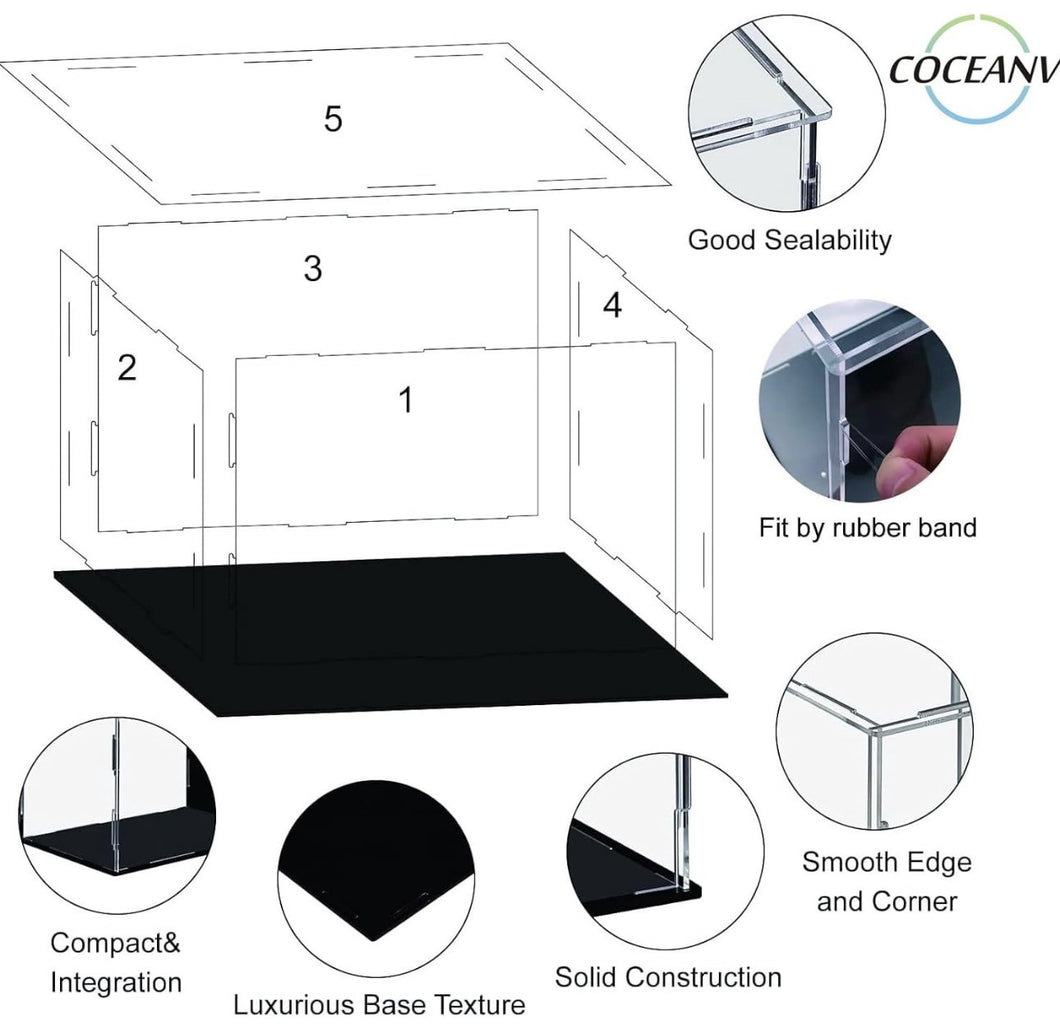 COCEANV

5

3

2

4

1

Good Sealability

Fit by rubber band

Smooth Edge and Corner

Compact& Integration

Luxurious Base Texture

Solid Construction